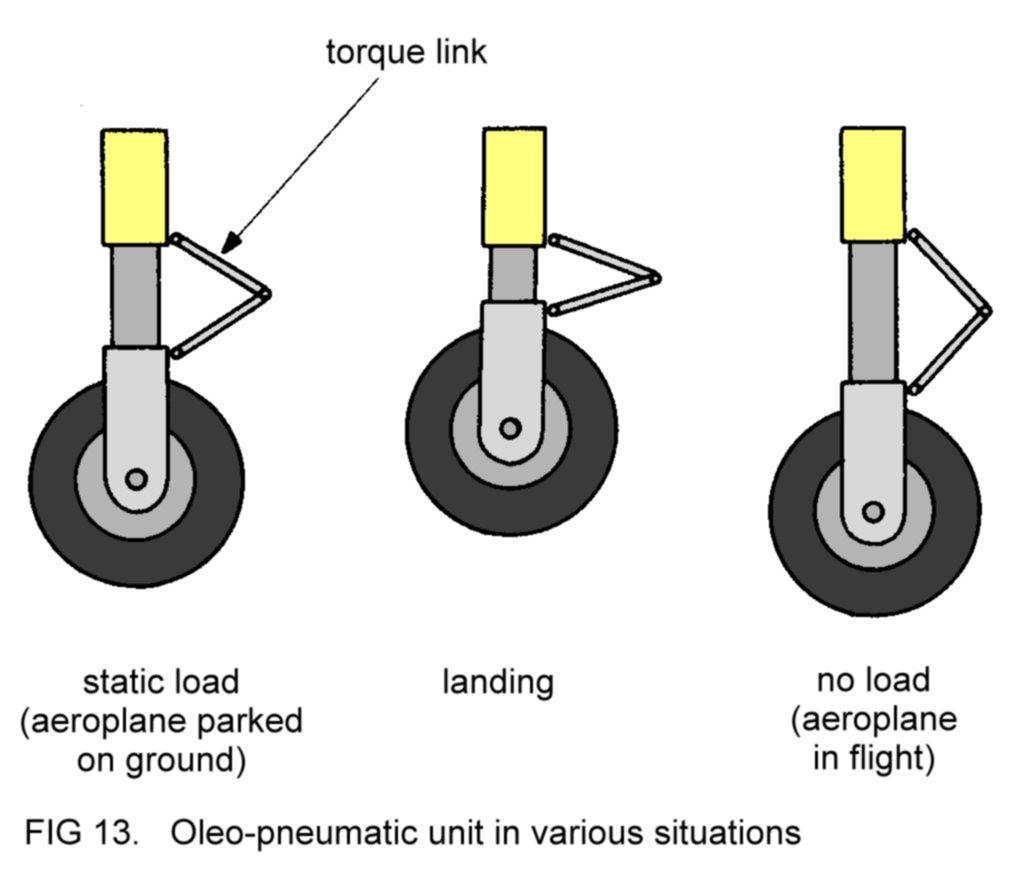 torque link

static load
(aeroplane parked on ground)

landing

no load
(aeroplane in flight)

FIG 13. Oleo-pneumatic unit in various situations