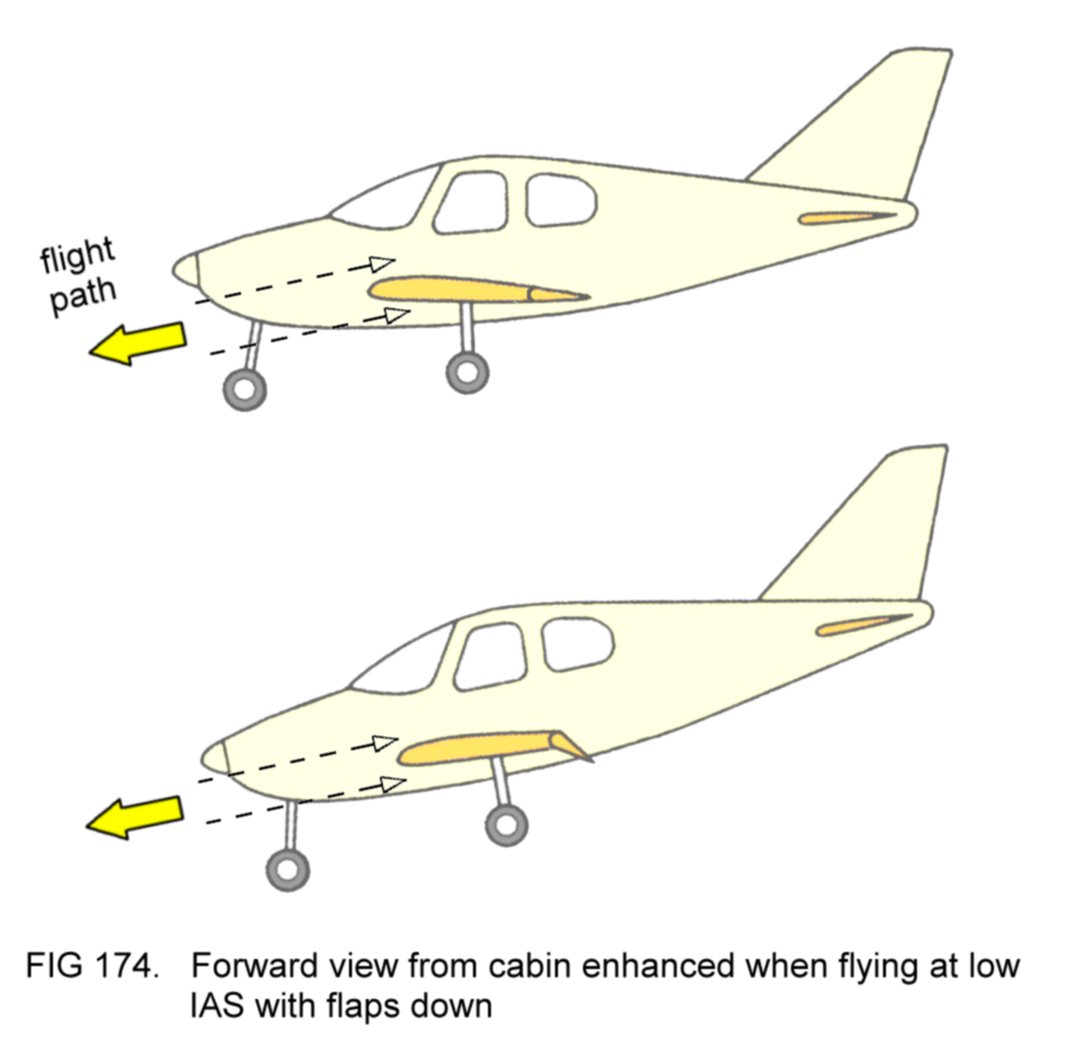 flight path

FIG 174. Forward view from cabin enhanced when flying at low IAS with flaps down